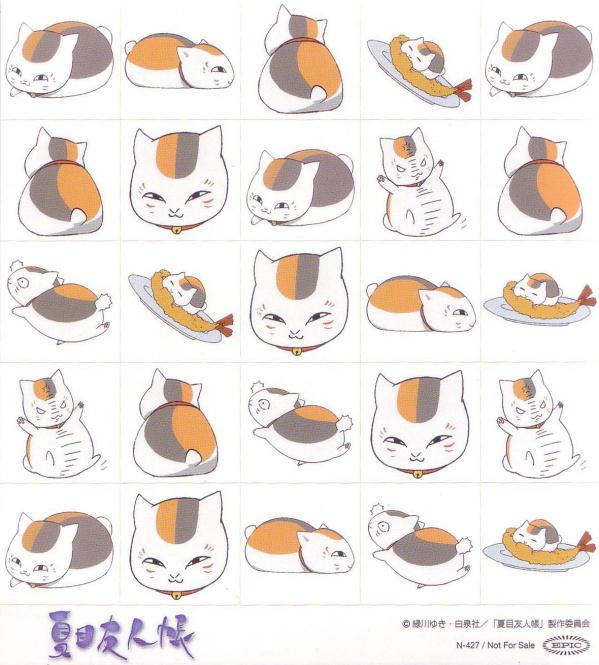 夏目友人帳

© 緑川ゆき・白泉社／「夏目友人帳」製作委員会

N-427 / Not For Sale EPIC